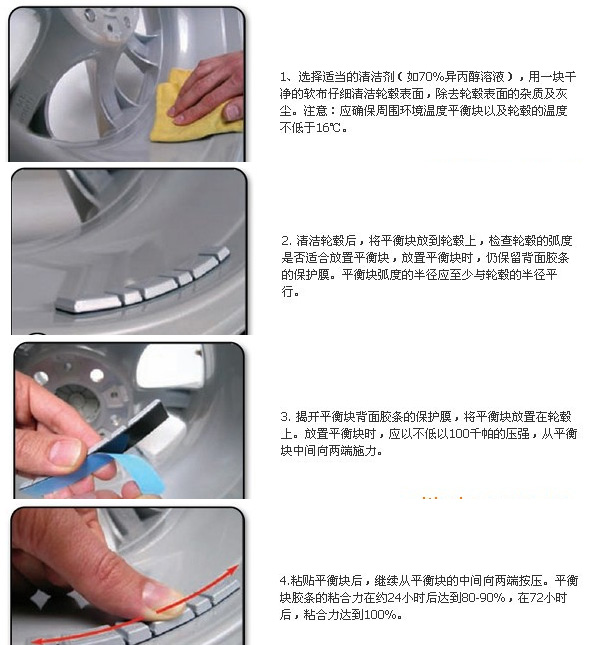 1、选择适当的清洁剂（如70%异丙醇溶液），用一块干净的软布仔细清洁轮毂表面，除去轮毂表面的杂质及灰尘。注意：应确保周围环境温度平衡块以及轮毂的温度不低于16℃。

2. 清洁轮毂后，将平衡块放到轮毂上，检查轮毂的弧度是否适合放置平衡块，放置平衡块时，仍保留背面胶条的保护膜。平衡块弧度的半径应至少与轮毂的半径平行。

3. 揭开平衡块背面胶条的保护膜，将平衡块放置在轮毂上。放置平衡块时，应以不低以100千帕的压强，从平衡块中间向两端施力。

4.粘贴平衡块后，继续从平衡块的中间向两端按压。平衡块胶条的粘合力在约24小时后达到80-90%，在72小时后，粘合力达到100%。